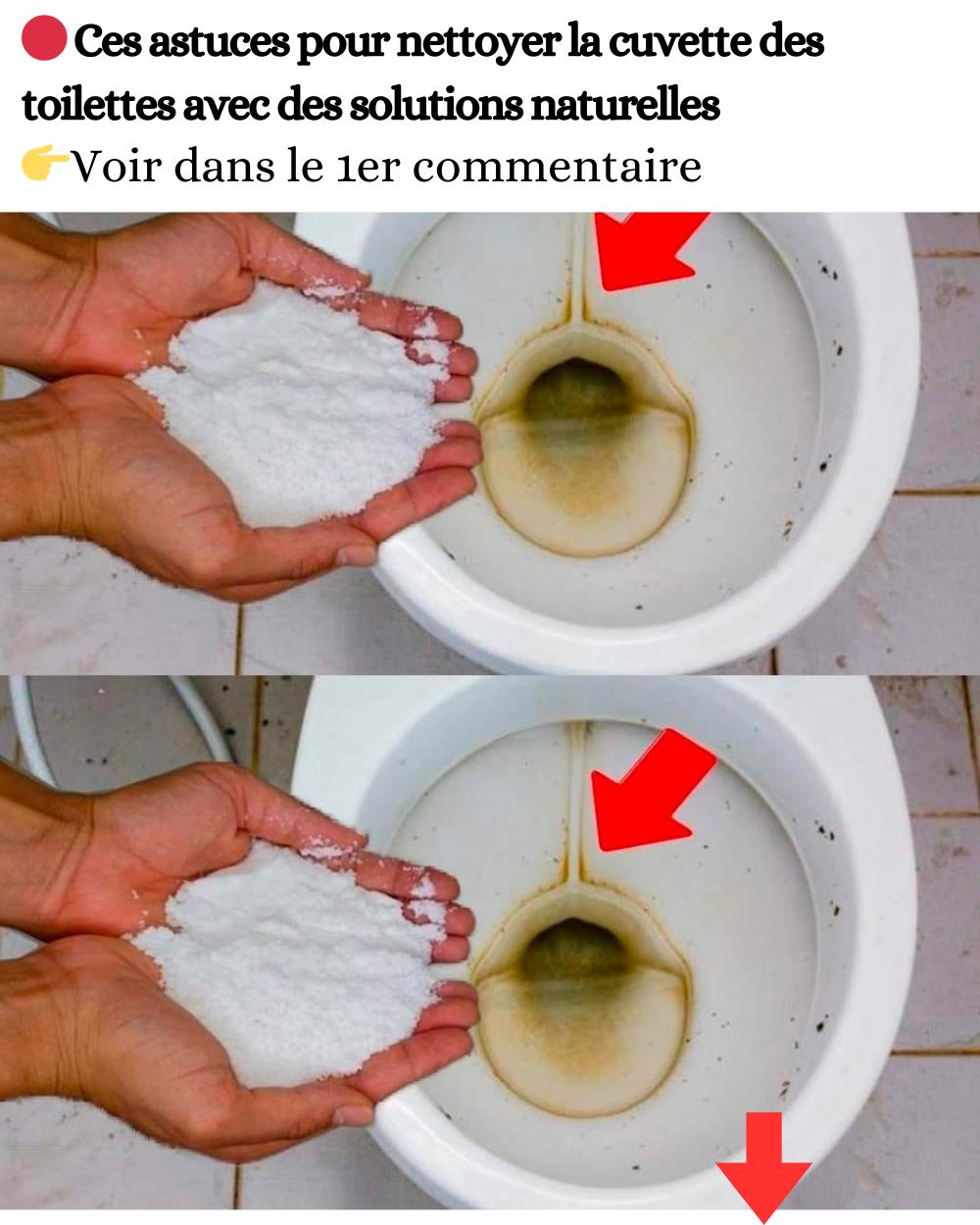 🔴Ces astuces pour nettoyer la cuvette des toilettes avec des solutions naturelles
👉Voir dans le 1er commentaire