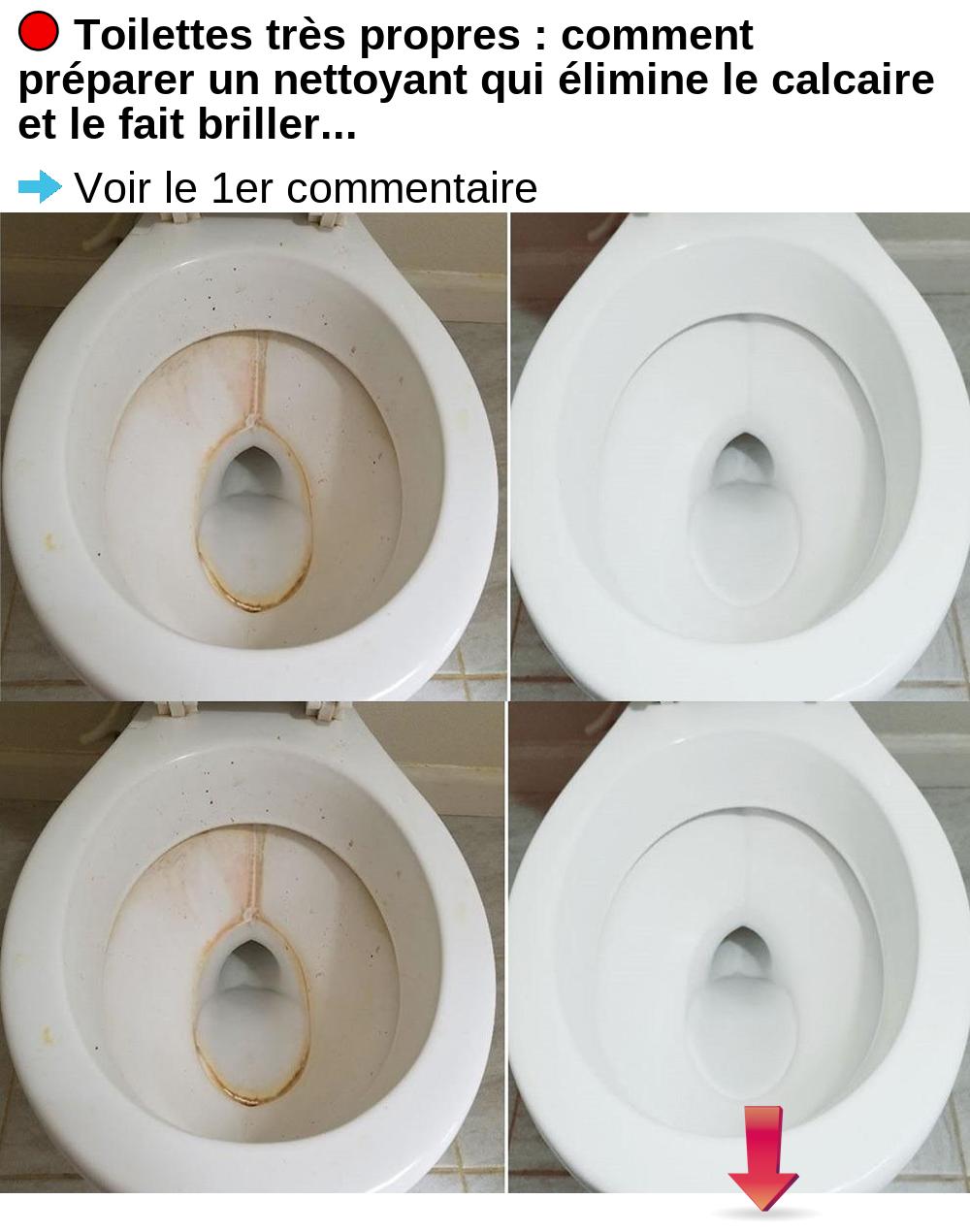 Toilettes très propres : comment préparer un nettoyant qui élimine le calcaire et le fait briller...

Voir le 1er commentaire