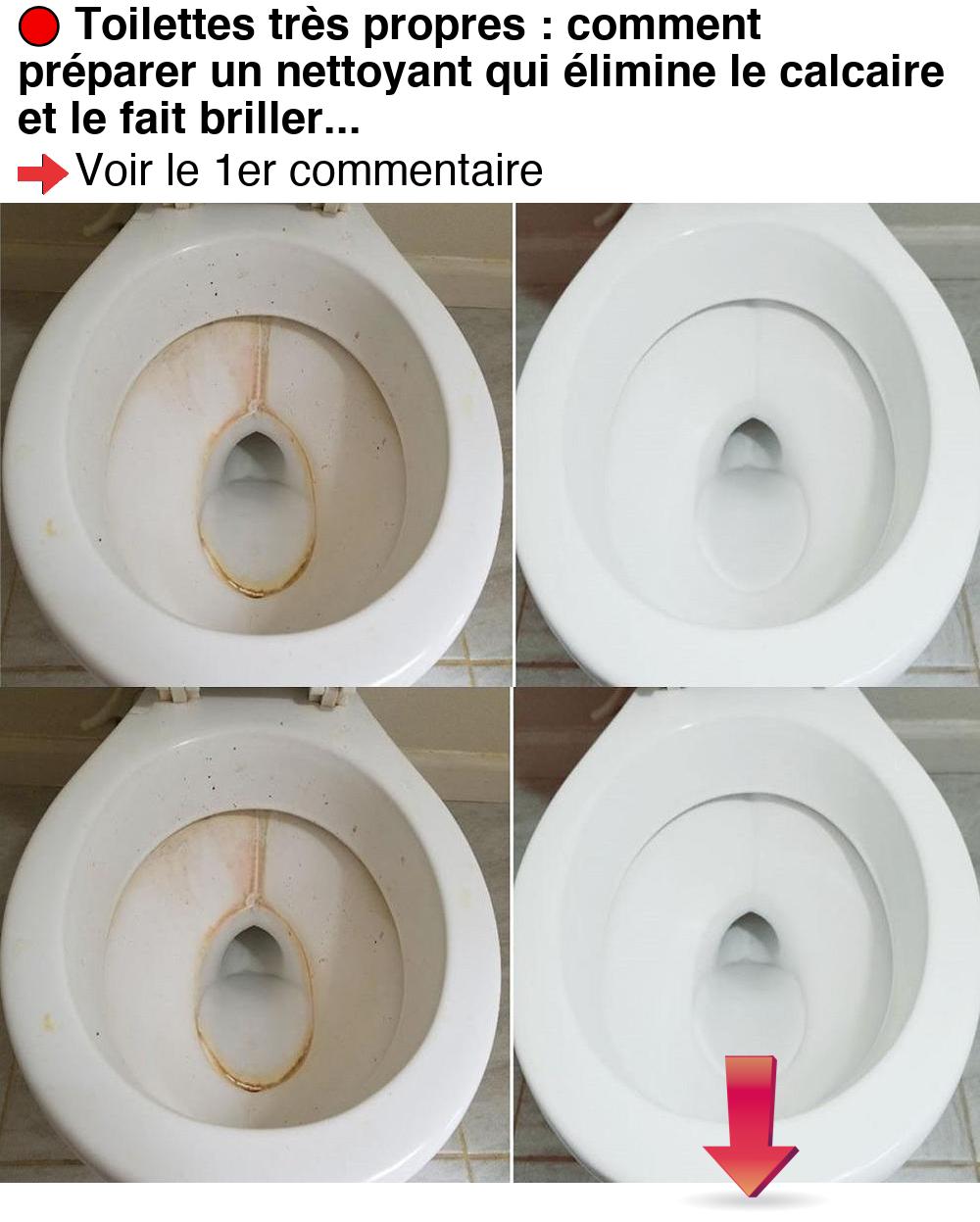 Toilettes très propres : comment préparer un nettoyant qui élimine le calcaire et le fait briller...

Voir le 1er commentaire